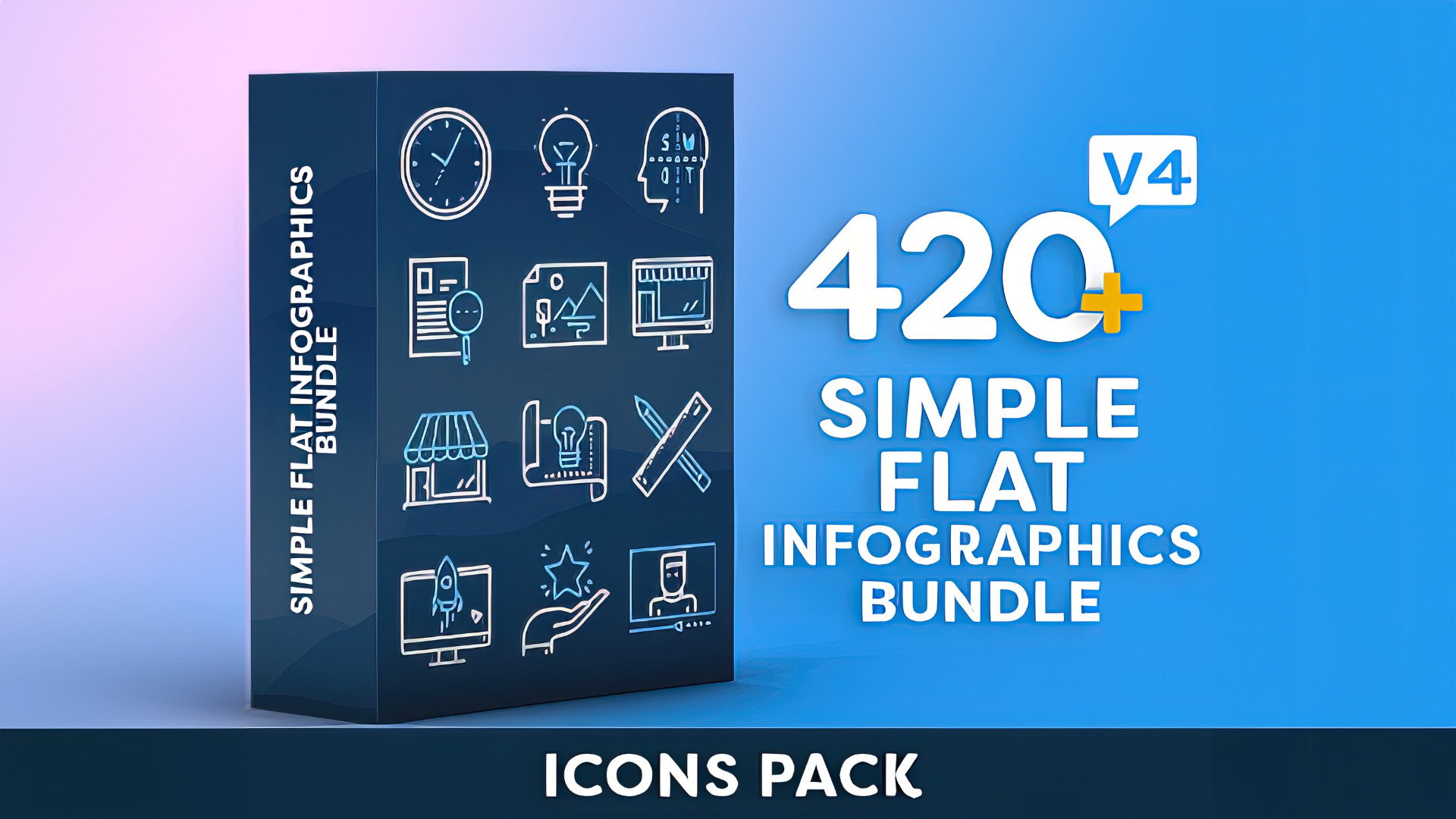 SIMPLE FLAT INFOGRAPHICS
BUNDLE

S W
O T

V4

420+

SIMPLE
FLAT
INFOGRAPHICS
BUNDLE

ICONS PACK