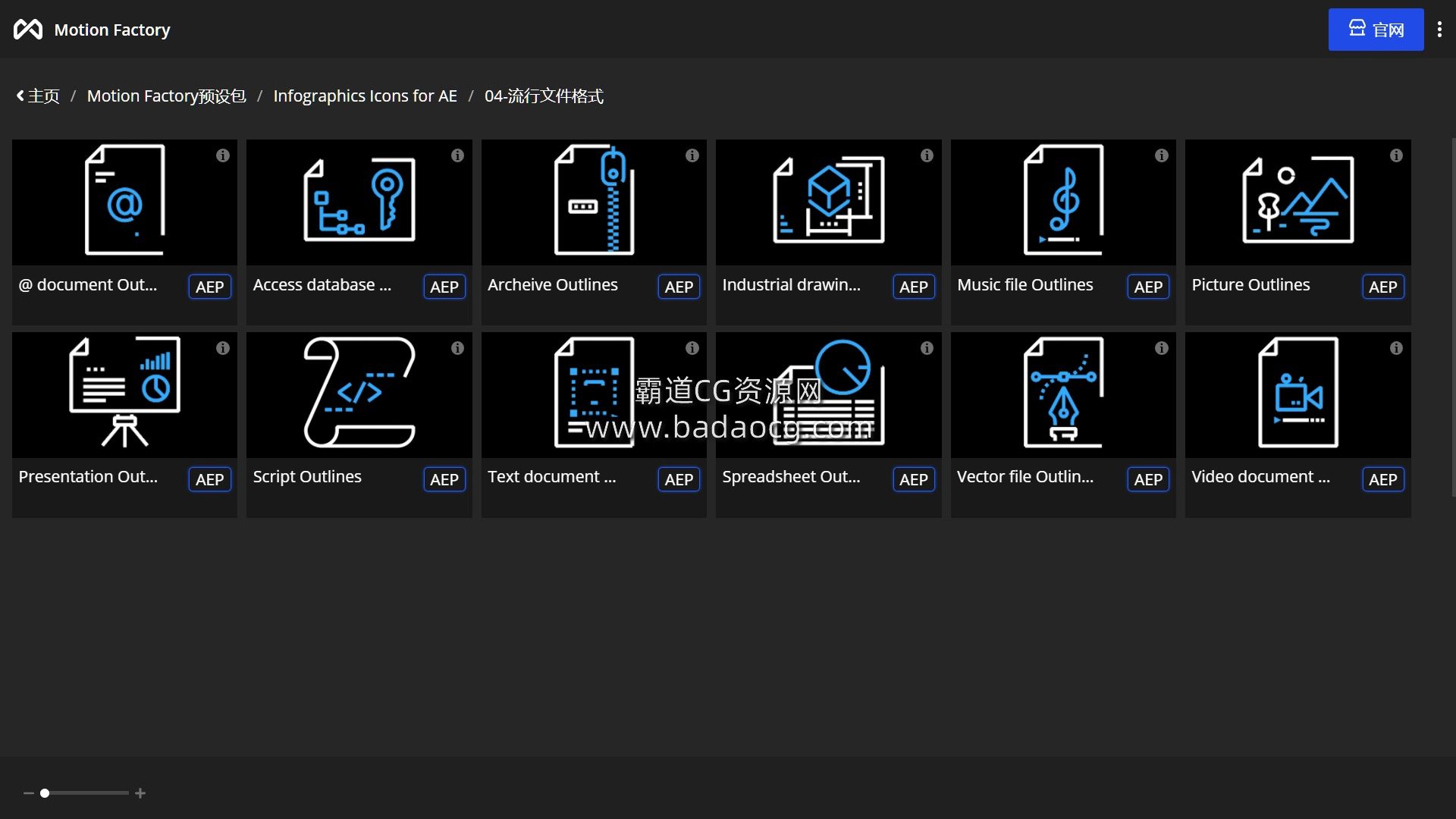 Motion Factory

官网

主页 / Motion Factory预设包 / Infographics Icons for AE / 04-流行文件格式

@ document Out... AEP

Access database ... AEP

Archeive Outlines AEP

Industrial drawin... AEP

Music file Outlines AEP

Picture Outlines AEP

Presentation Out... AEP

Script Outlines AEP

Text document ... AEP

Spreadsheet Out... AEP

Vector file Outlin... AEP

Video document ... AEP

霸道CG资源网
www.badaocg.com