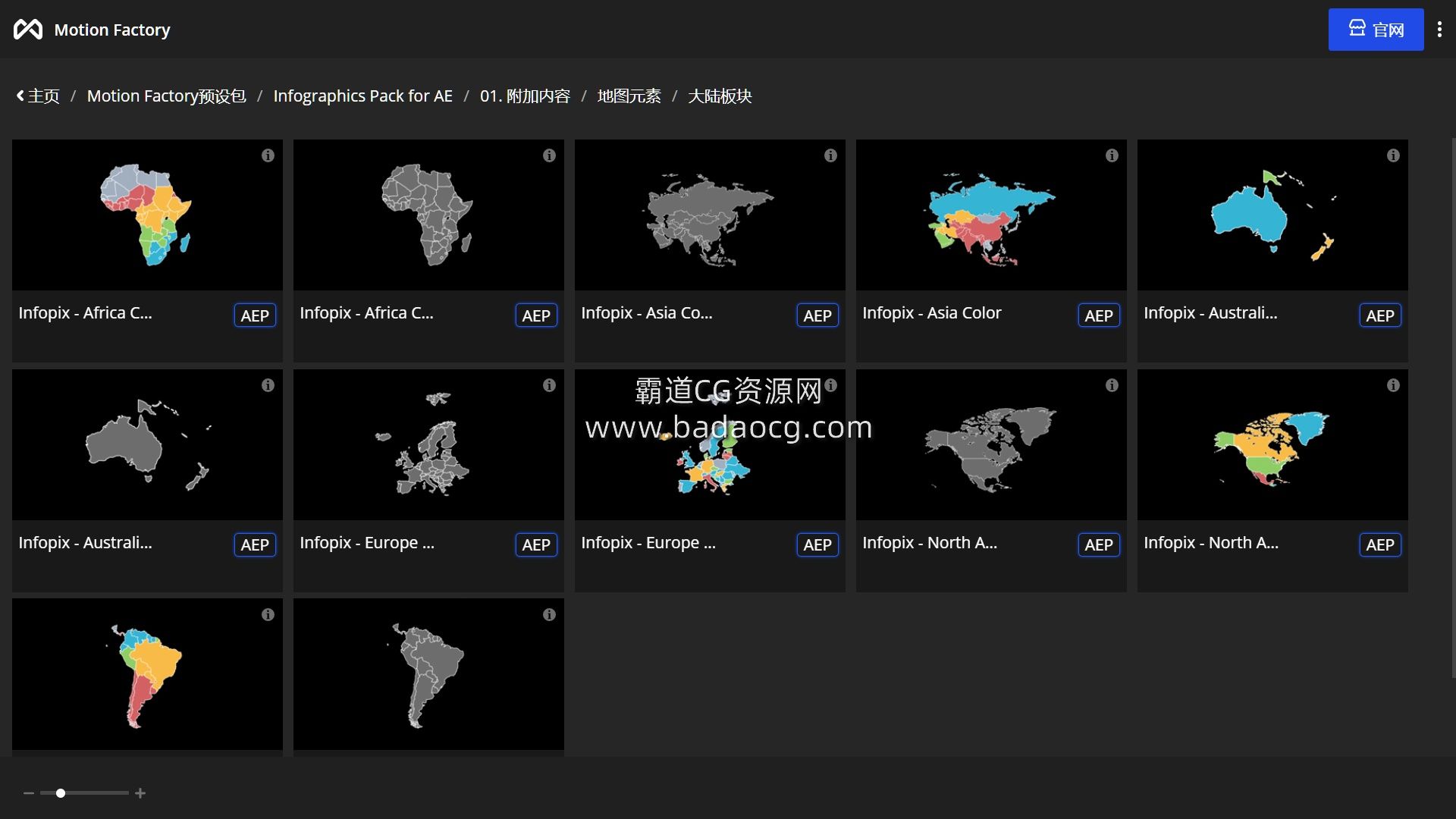 Motion Factory

官网

主页 / Motion Factory预设包 / Infographics Pack for AE / 01. 附加内容 / 地图元素 / 大陆板块

Infopix - Africa C... AEP

Infopix - Africa C... AEP

Infopix - Asia Co... AEP

Infopix - Asia Color AEP

Infopix - Australi... AEP

Infopix - Australi... AEP

Infopix - Europe ... AEP

霸道CG资源网
www.badaocg.com

Infopix - Europe ... AEP

Infopix - North A... AEP

Infopix - North A... AEP