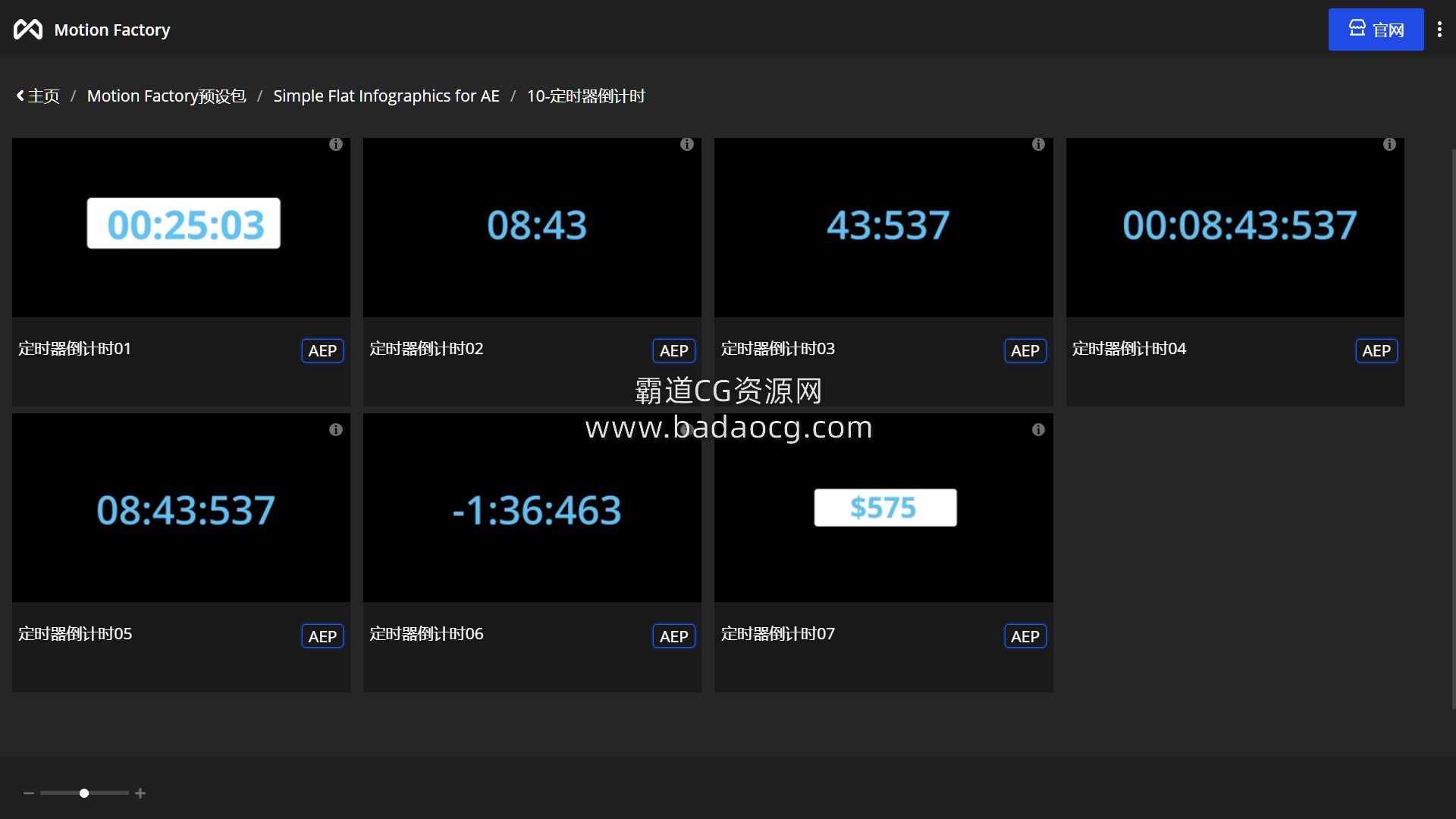 Motion Factory

官网

主页 / Motion Factory预设包 / Simple Flat Infographics for AE / 10-定时器倒计时

00:25:03

定时器倒计时01 AEP

08:43

定时器倒计时02 AEP

43:537

定时器倒计时03 AEP

00:08:43:537

定时器倒计时04 AEP

霸道CG资源网
www.badaocg.com

08:43:537

定时器倒计时05 AEP

-1:36:463

定时器倒计时06 AEP

$575

定时器倒计时07 AEP

− +