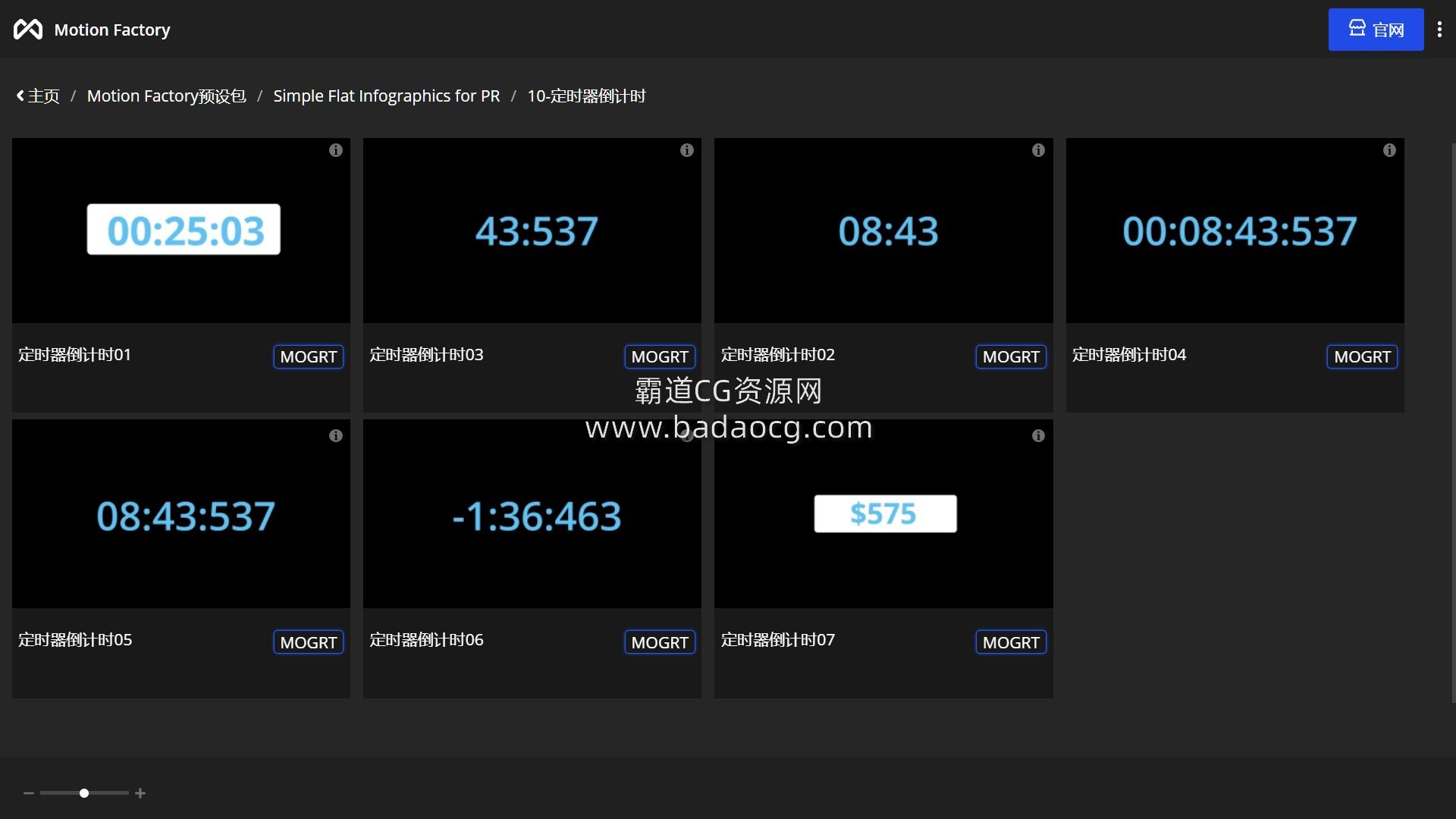 Motion Factory

官网

主页 / Motion Factory预设包 / Simple Flat Infographics for PR / 10-定时器倒计时

00:25:03

定时器倒计时01 MOGRT

43:537

定时器倒计时03 MOGRT

08:43

定时器倒计时02 MOGRT

00:08:43:537

定时器倒计时04 MOGRT

霸道CG资源网
www.badaocg.com

08:43:537

定时器倒计时05 MOGRT

-1:36:463

定时器倒计时06 MOGRT

$575

定时器倒计时07 MOGRT

− +